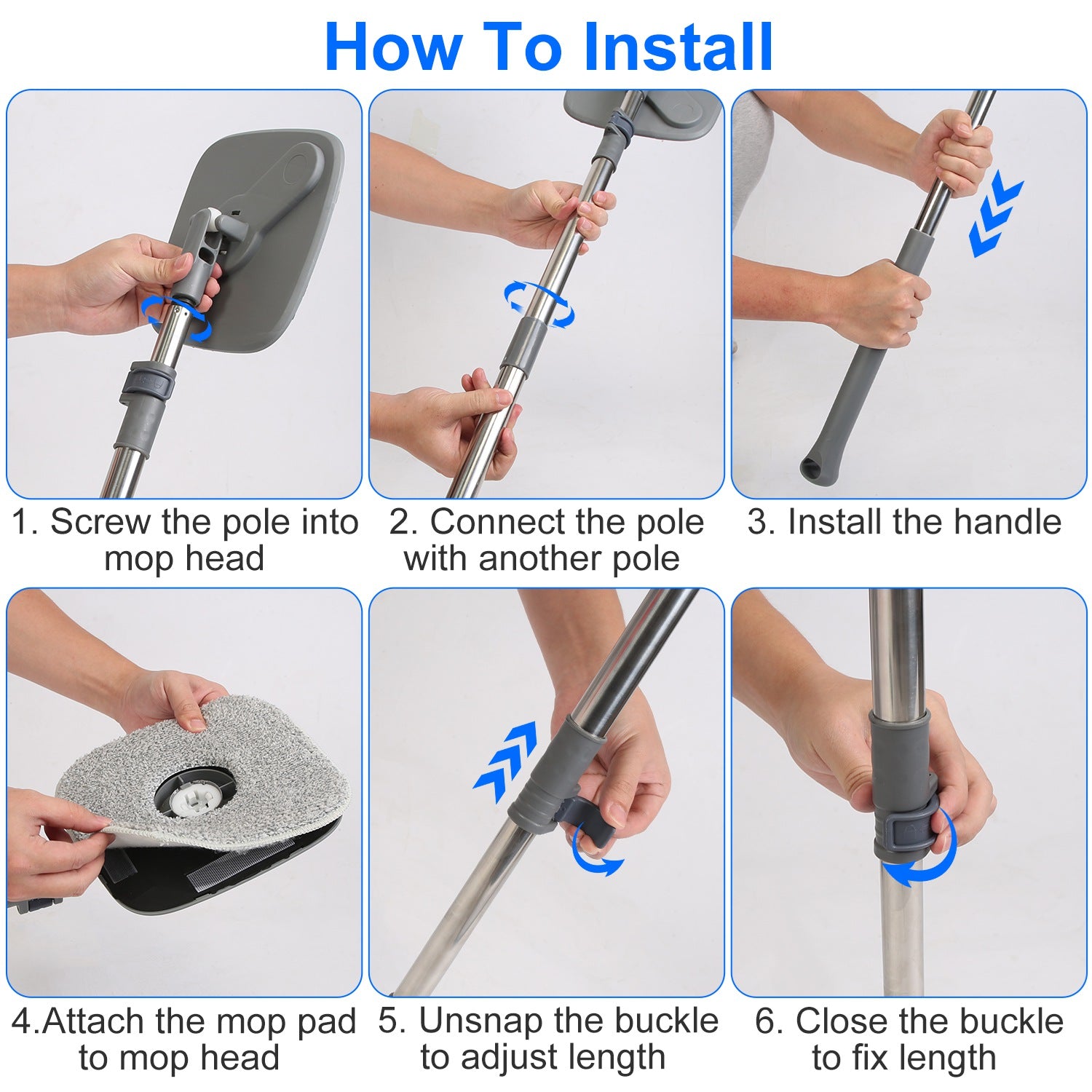 How To Install

1. Screw the pole into mop head

2. Connect the pole with another pole

3. Install the handle

4.Attach the mop pad to mop head

5. Unsnap the buckle to adjust length

6. Close the buckle to fix length