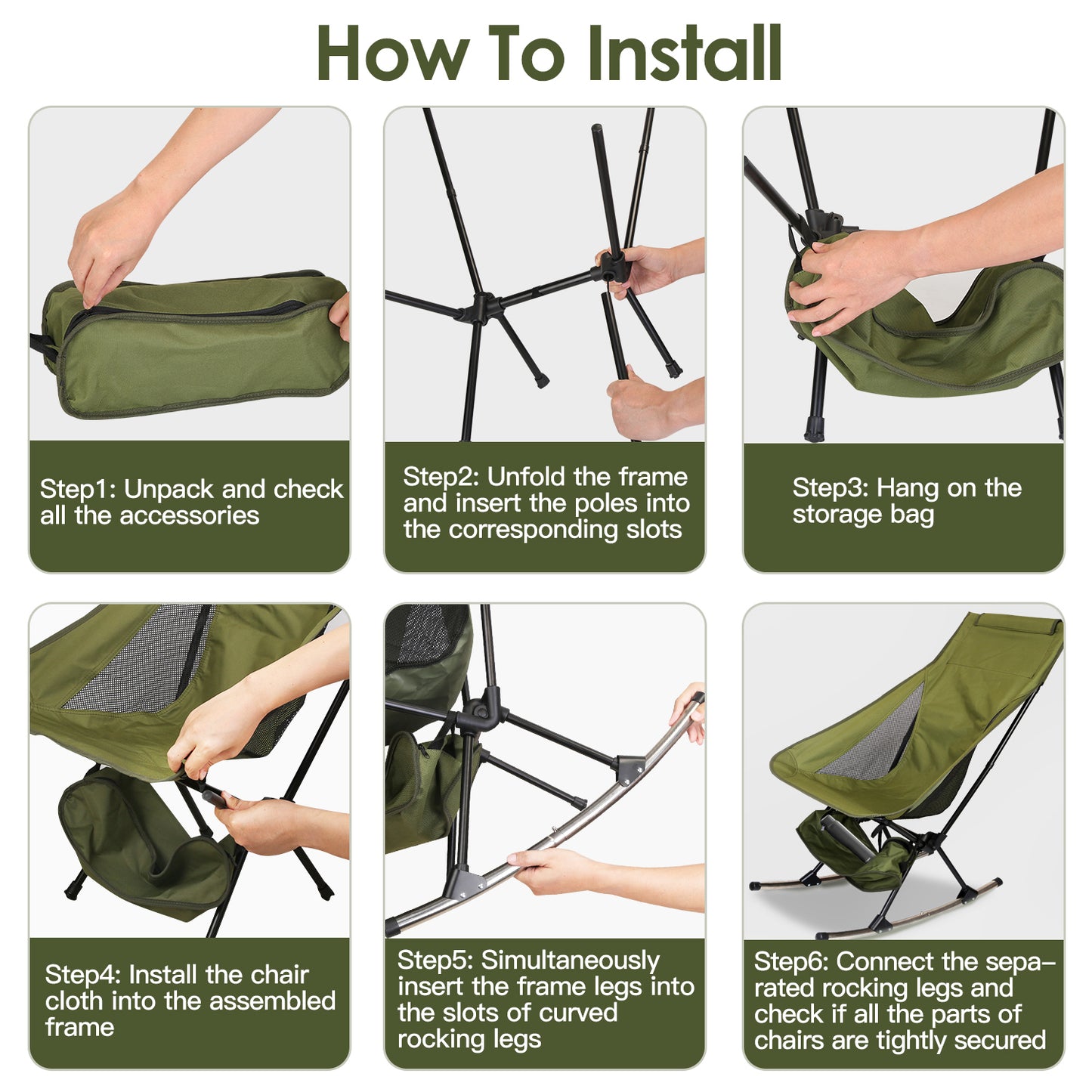 How To Install

Step1: Unpack and check all the accessories

Step2: Unfold the frame and insert the poles into the corresponding slots

Step3: Hang on the storage bag

Step4: Install the chair cloth into the assembled frame

Step5: Simultaneously insert the frame legs into the slots of curved rocking legs

Step6: Connect the separated rocking legs and check if all the parts of chairs are tightly secured