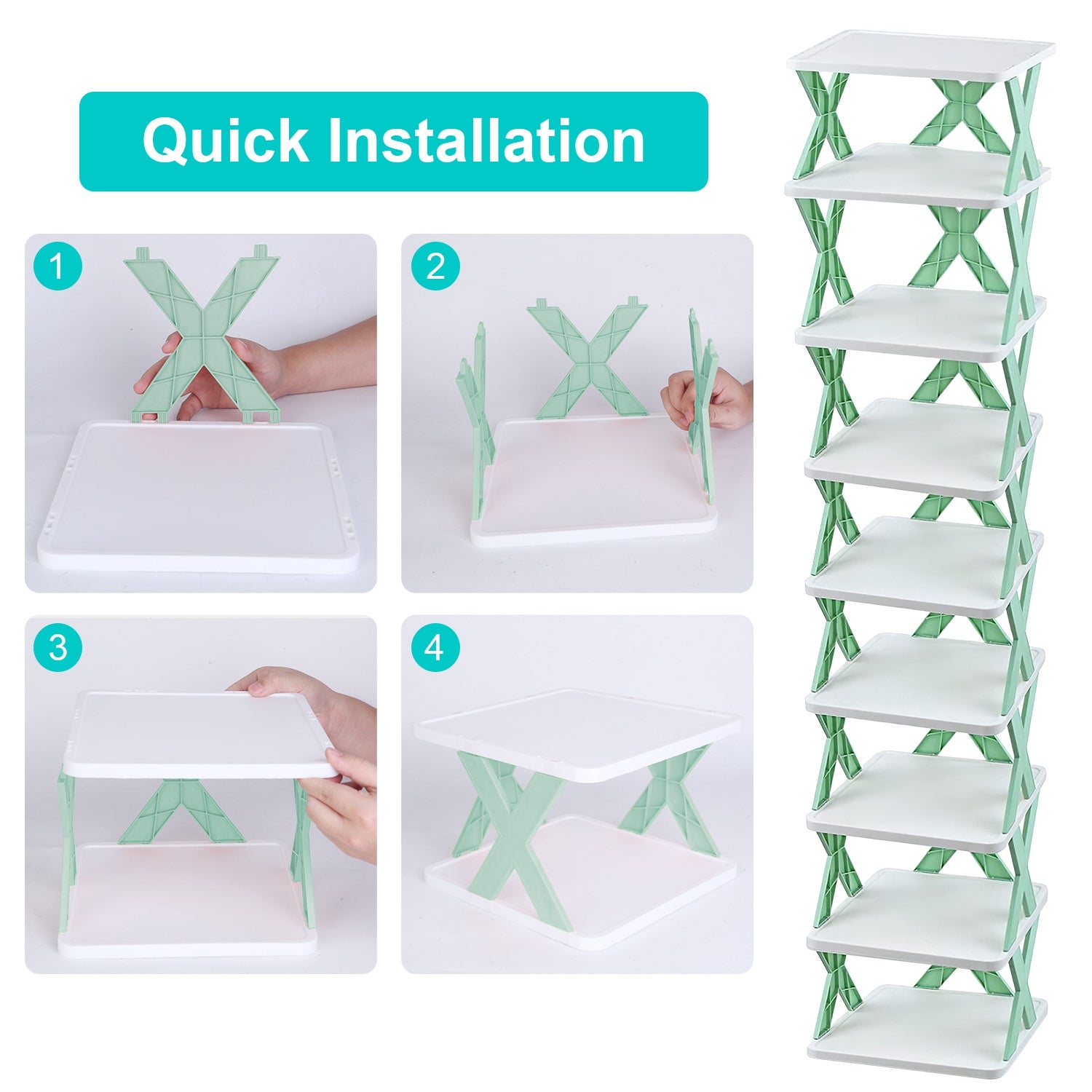 Quick Installation

1

2

3

4