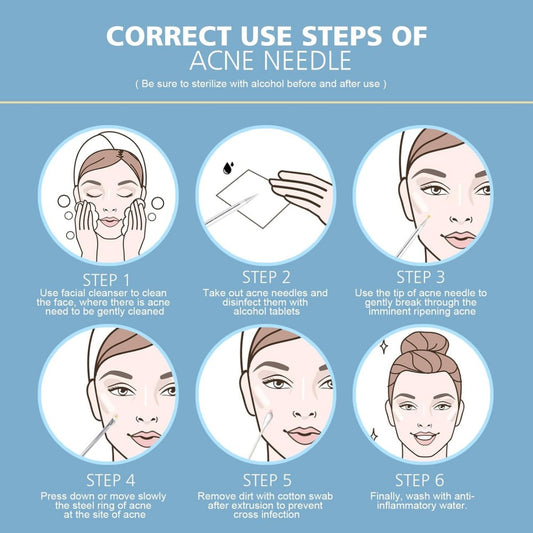 CORRECT USE STEPS OF
ACNE NEEDLE
( Be sure to sterilize with alcohol before and after use )

STEP 1
Use facial cleanser to clean the face, where there is acne need to be gently cleaned

STEP 2
Take out acne needles and disinfect them with alcohol tablets

STEP 3
Use the tip of acne needle to gently break through the imminent ripening acne

STEP 4
Press down or move slowly the steel ring of acne at the site of acne

STEP 5
Remove dirt with cotton swab after extrusion to prevent cross infection

STEP 6
Finally, wash with anti-inflammatory water.